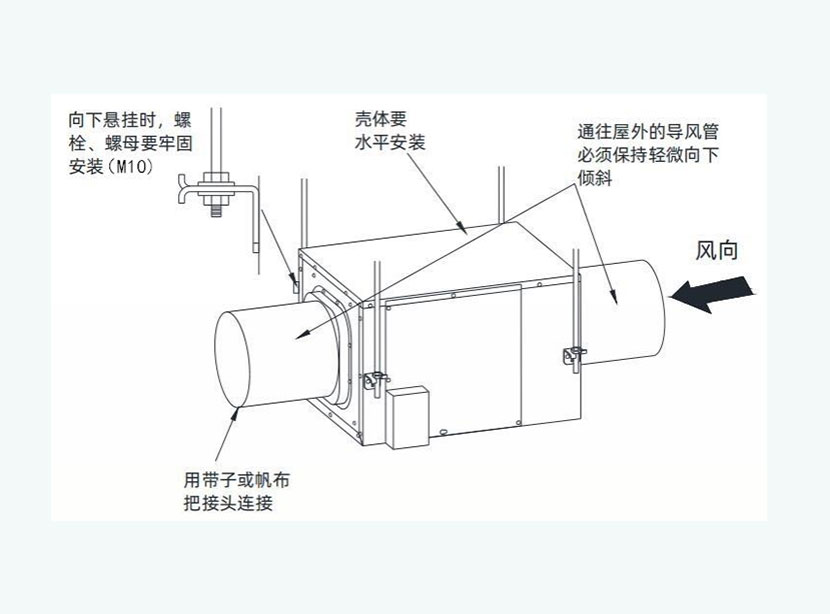 向下悬挂时，螺栓、螺母要牢固安装（M10）

壳体要水平安装

通往屋外的导风管必须保持轻微向下倾斜

风向

用带子或帆布把接头连接