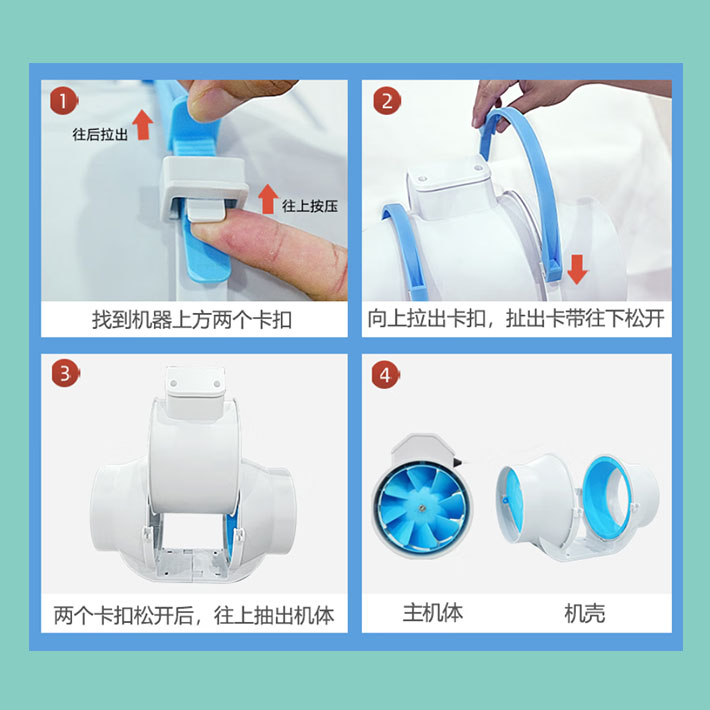 1
往后拉出
往上按压
找到机器上方两个卡扣

2
向上拉出卡扣，扯出卡带往下松开

3
两个卡扣松开后，往上抽出机体

4
主机体
机壳