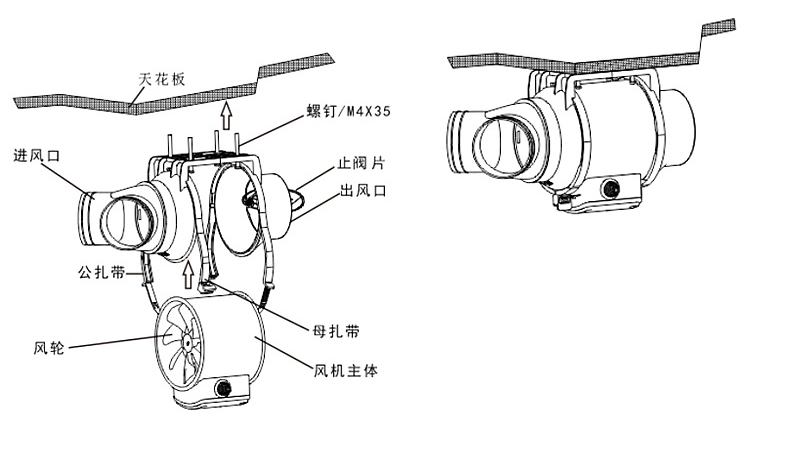 天花板
螺钉/M4X35
进风口
止阀片
出风口
公扎带
母扎带
风轮
风机主体